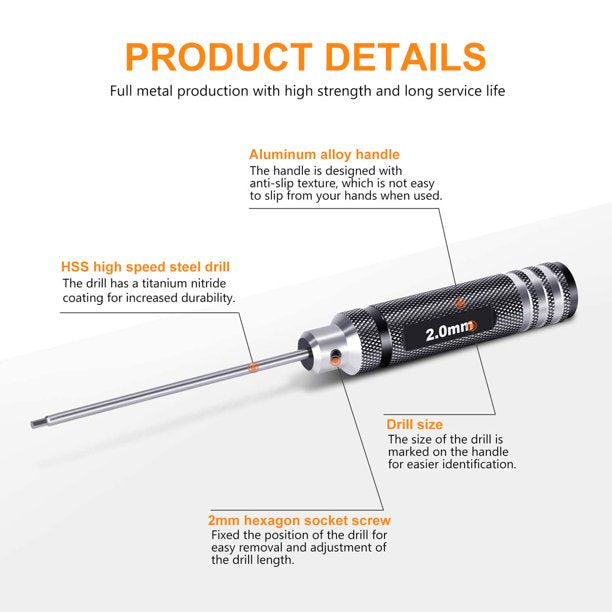 PRODUCT DETAILS
Full metal production with high strength and long service life

Aluminum alloy handle
The handle is designed with anti-slip texture, which is not easy to slip from your hands when used.

HSS high speed steel drill
The drill has a titanium nitride coating for increased durability.

2.0mm

Drill size
The size of the drill is marked on the handle for easier identification.

2mm hexagon socket screw
Fixed the position of the drill for easy removal and adjustment of the drill length.